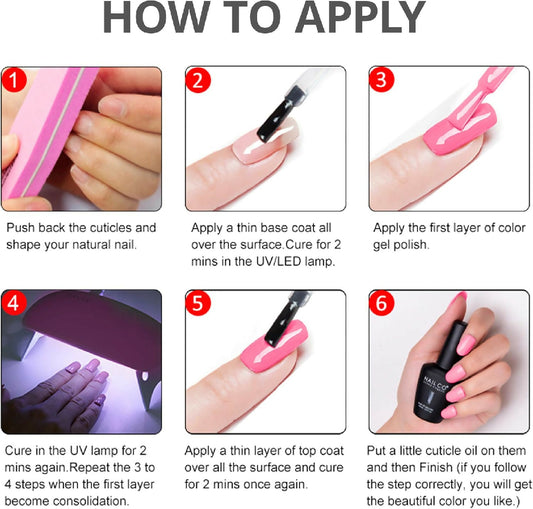 HOW TO APPLY

1

Push back the cuticles and shape your natural nail.

2

Apply a thin base coat all over the surface.Cure for 2 mins in the UV/LED lamp.

3

Apply the first layer of color gel polish.

4

Cure in the UV lamp for 2 mins again.Repeat the 3 to 4 steps when the first layer become consolidation.

5

Apply a thin layer of top coat over all the surface and cure for 2 mins once again.

6

NAILCO

Put a little cuticle oil on them and then Finish (if you follow the step correctly, you will get the beautiful color you like.)