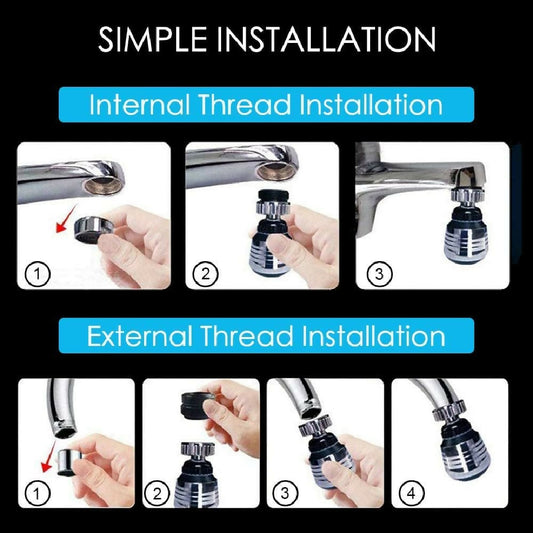 SIMPLE INSTALLATION

Internal Thread Installation

1

2

3

External Thread Installation

1

2

3

4