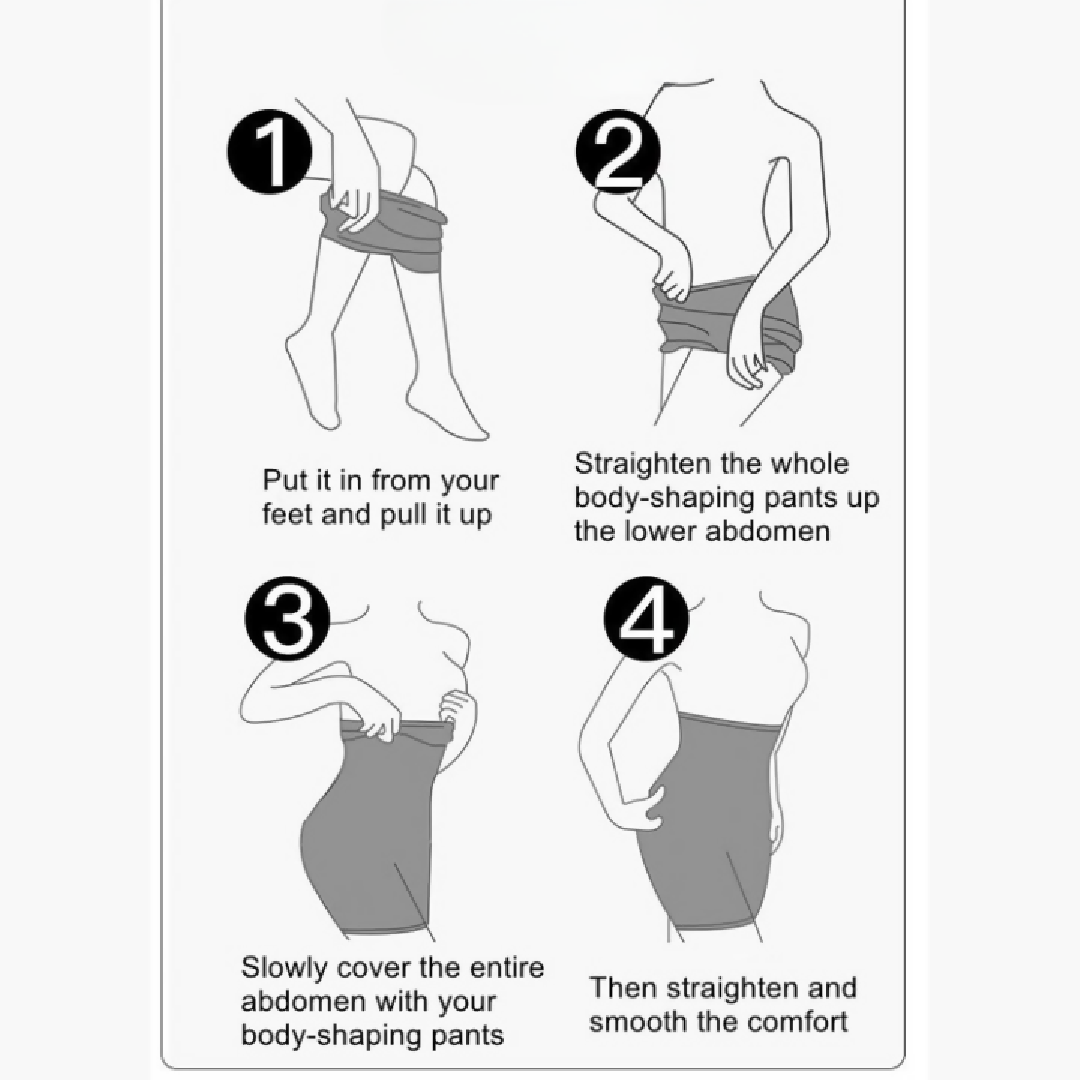 1

Put it in from your feet and pull it up

2

Straighten the whole body-shaping pants up the lower abdomen

3

Slowly cover the entire abdomen with your body-shaping pants

4

Then straighten and smooth the comfort