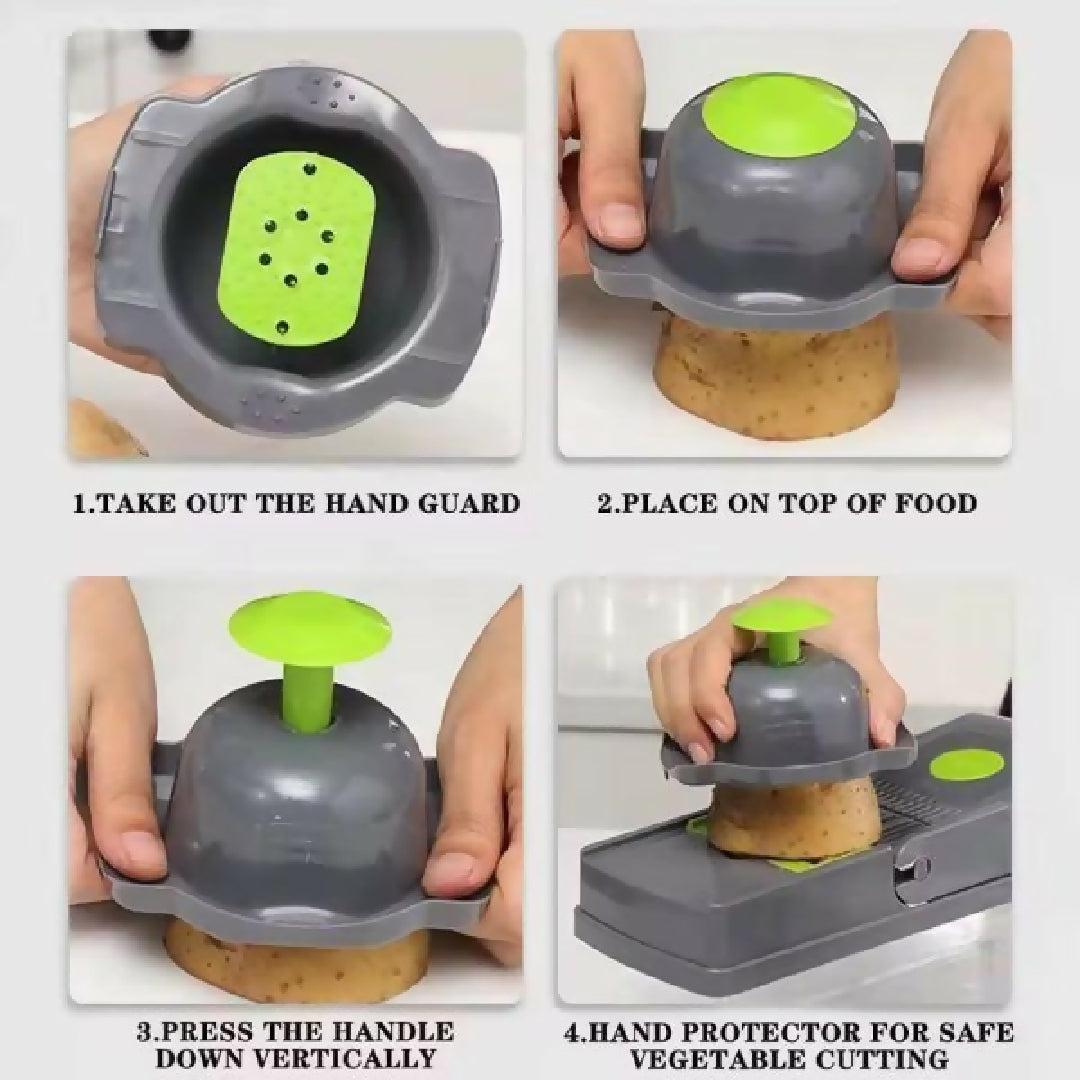 1.TAKE OUT THE HAND GUARD

2.PLACE ON TOP OF FOOD

3.PRESS THE HANDLE DOWN VERTICALLY

4.HAND PROTECTOR FOR SAFE VEGETABLE CUTTING