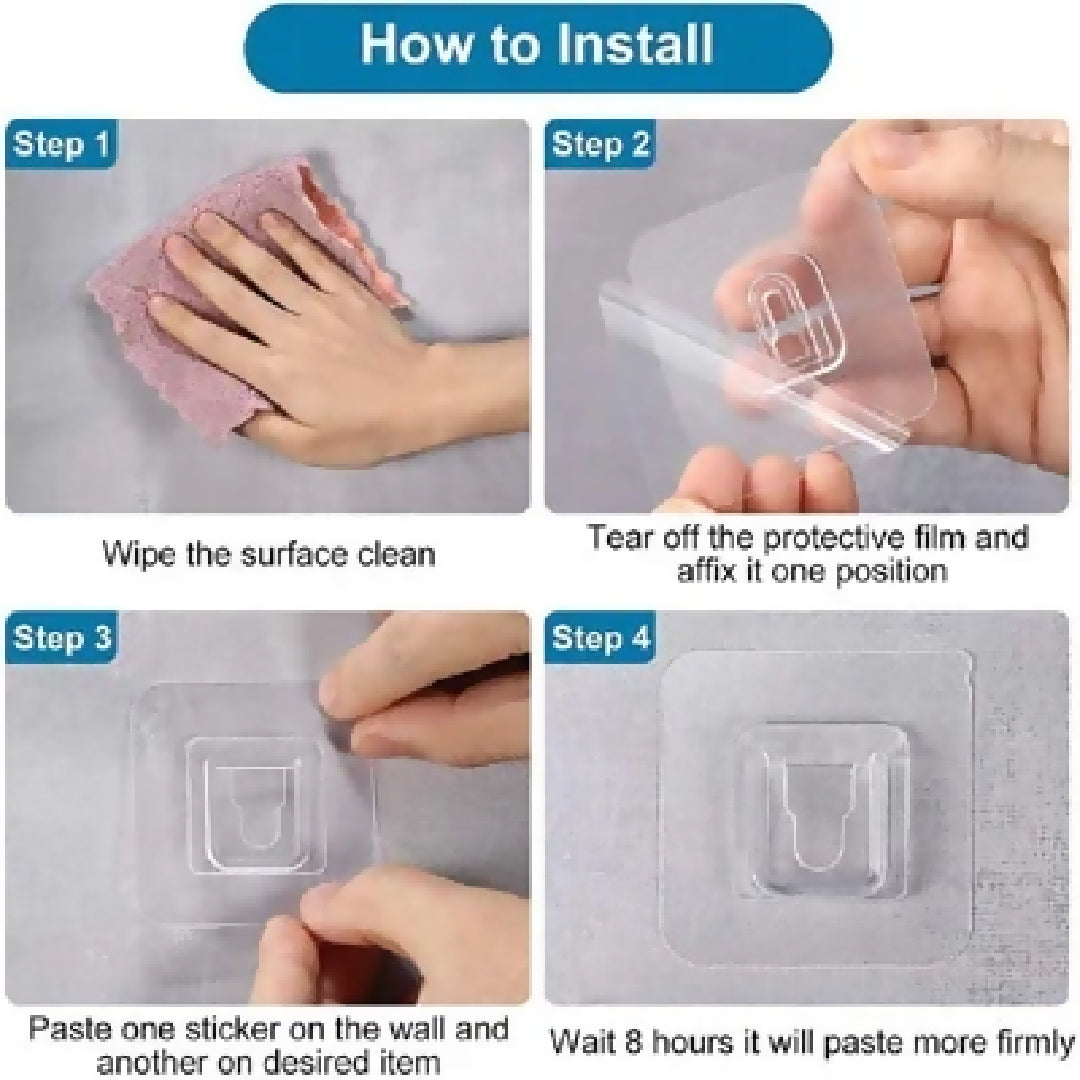 How to Install

Step 1

Wipe the surface clean

Step 2

Tear off the protective film and affix it one position

Step 3

Paste one sticker on the wall and another on desired item

Step 4

Wait 8 hours it will paste more firmly