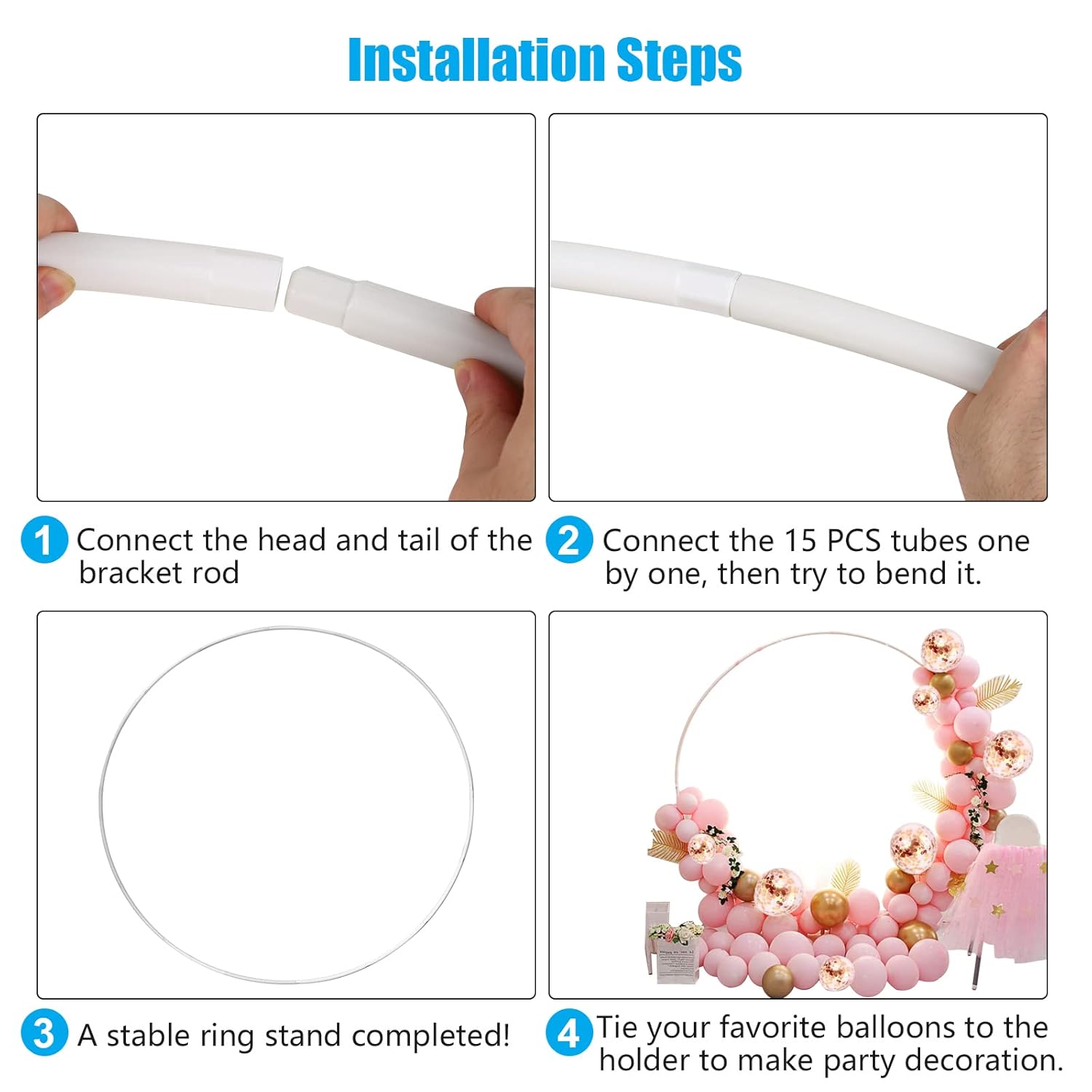 Installation Steps

1 Connect the head and tail of the bracket rod

2 Connect the 15 PCS tubes one by one, then try to bend it.

3 A stable ring stand completed!

4 Tie your favorite balloons to the holder to make party decoration.