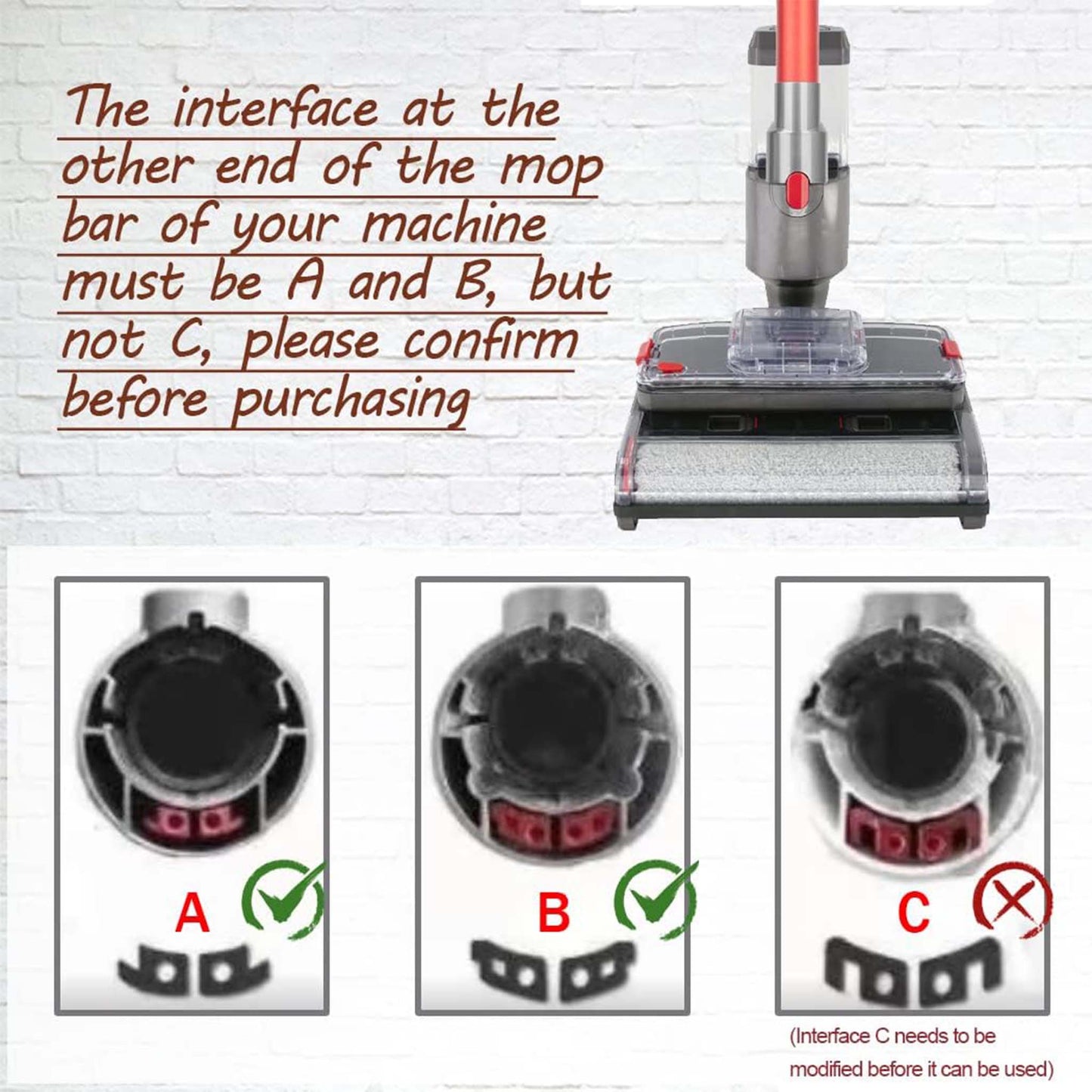 The interface at the other end of the mop bar of your machine must be A and B, but not C, please confirm before purchasing

A

B

C

(Interface C needs to be modified before it can be used)