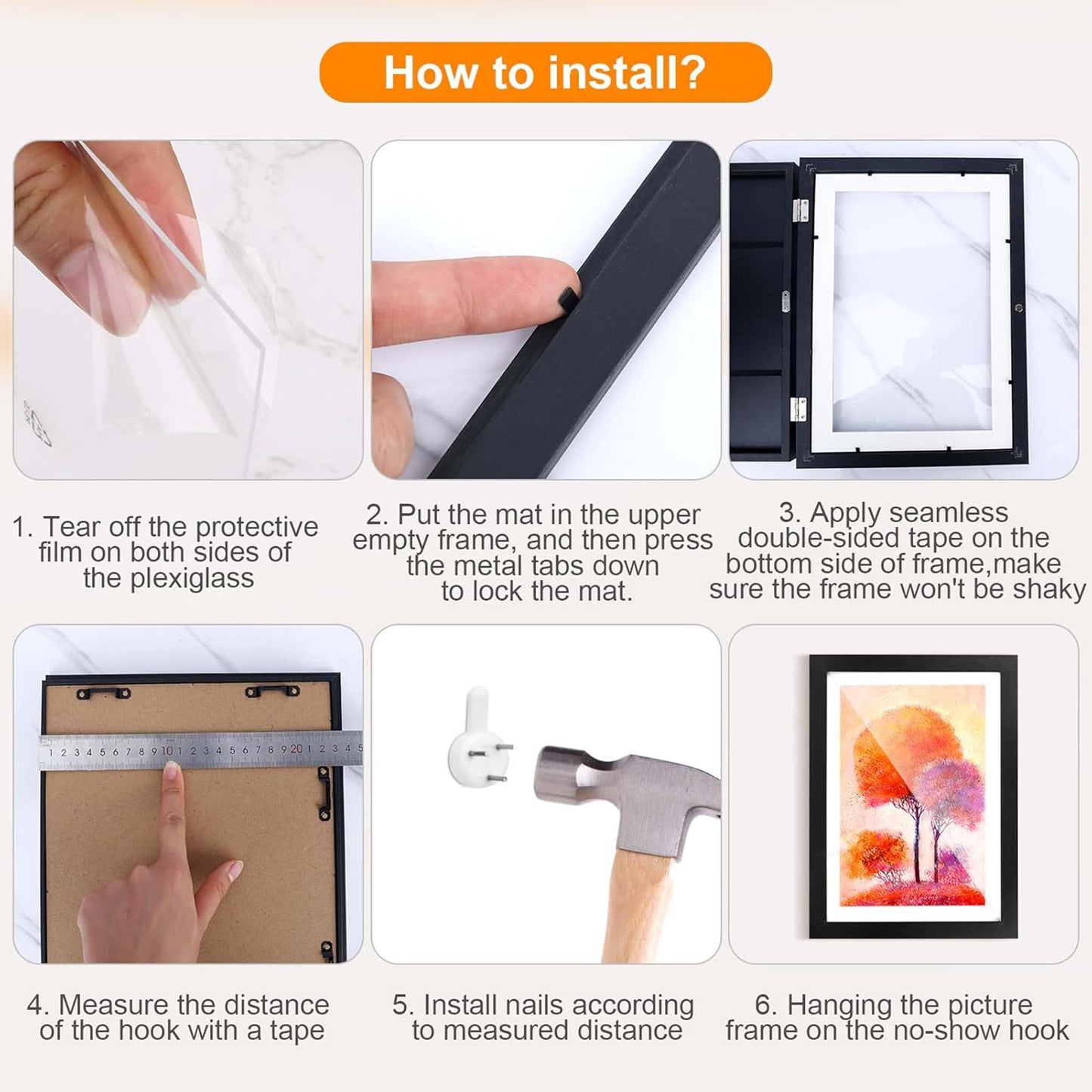 How to install?

1. Tear off the protective film on both sides of the plexiglass

2. Put the mat in the upper empty frame, and then press the metal tabs down to lock the mat.

3. Apply seamless double-sided tape on the bottom side of frame,make sure the frame won't be shaky

1 2 3 4 5 6 7 8 9 10 1 2 3 4 5 6 7 8 9 20 1 2 3 4 5

4. Measure the distance of the hook with a tape

5. Install nails according to measured distance

6. Hanging the picture frame on the no-show hook