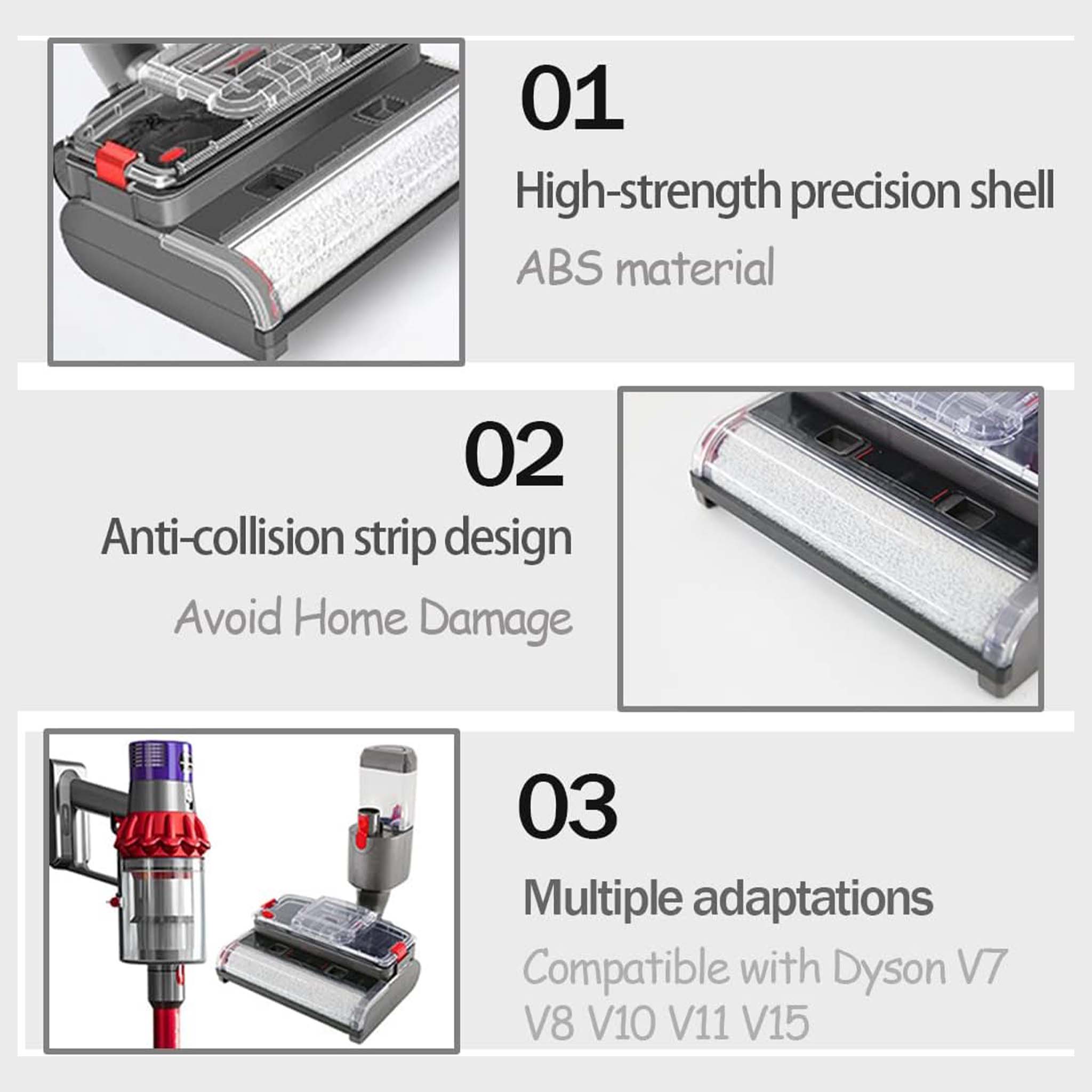 01

High-strength precision shell

ABS material

02

Anti-collision strip design

Avoid Home Damage

03

Multiple adaptations

Compatible with Dyson V7 V8 V10 V11 V15