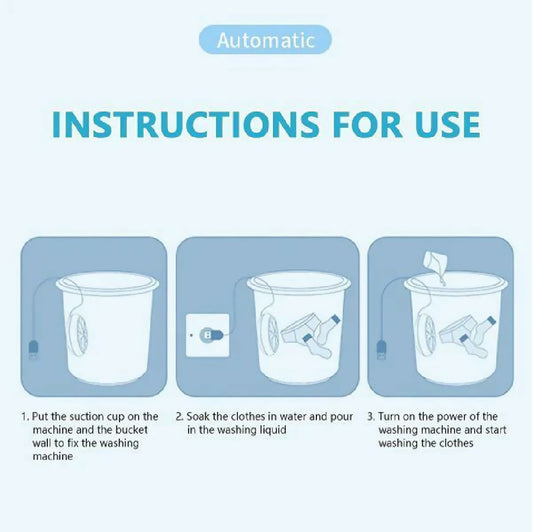 Automatic

INSTRUCTIONS FOR USE

1. Put the suction cup on the machine and the bucket wall to fix the washing machine

2. Soak the clothes in water and pour in the washing liquid

3. Turn on the power of the washing machine and start washing the clothes