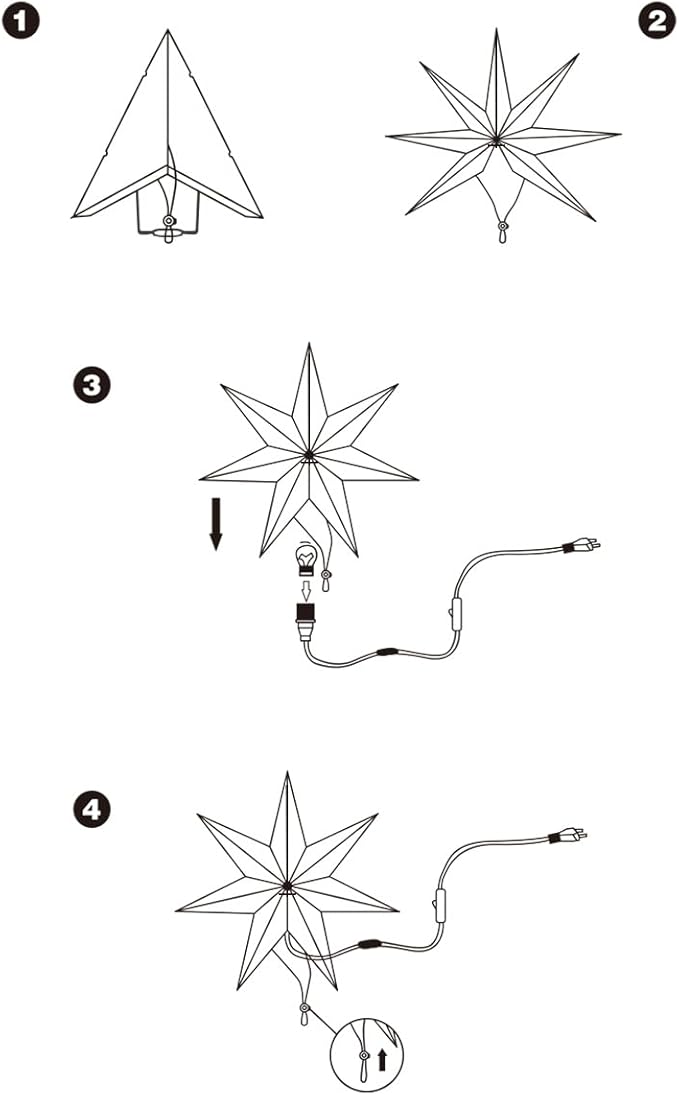 1

2

3

4