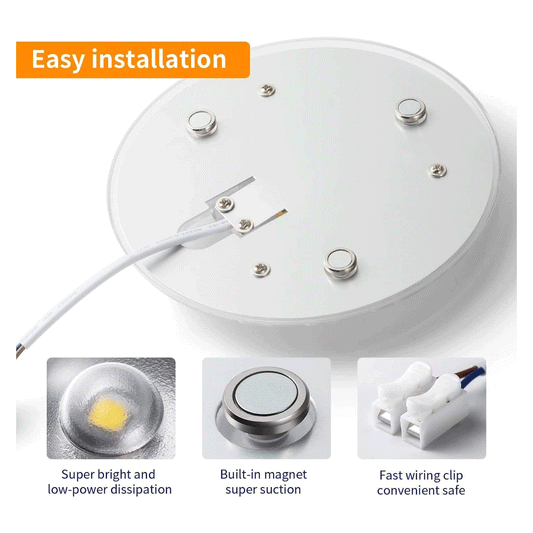 Easy installation

Super bright and low-power dissipation

Built-in magnet super suction

Fast wiring clip convenient safe